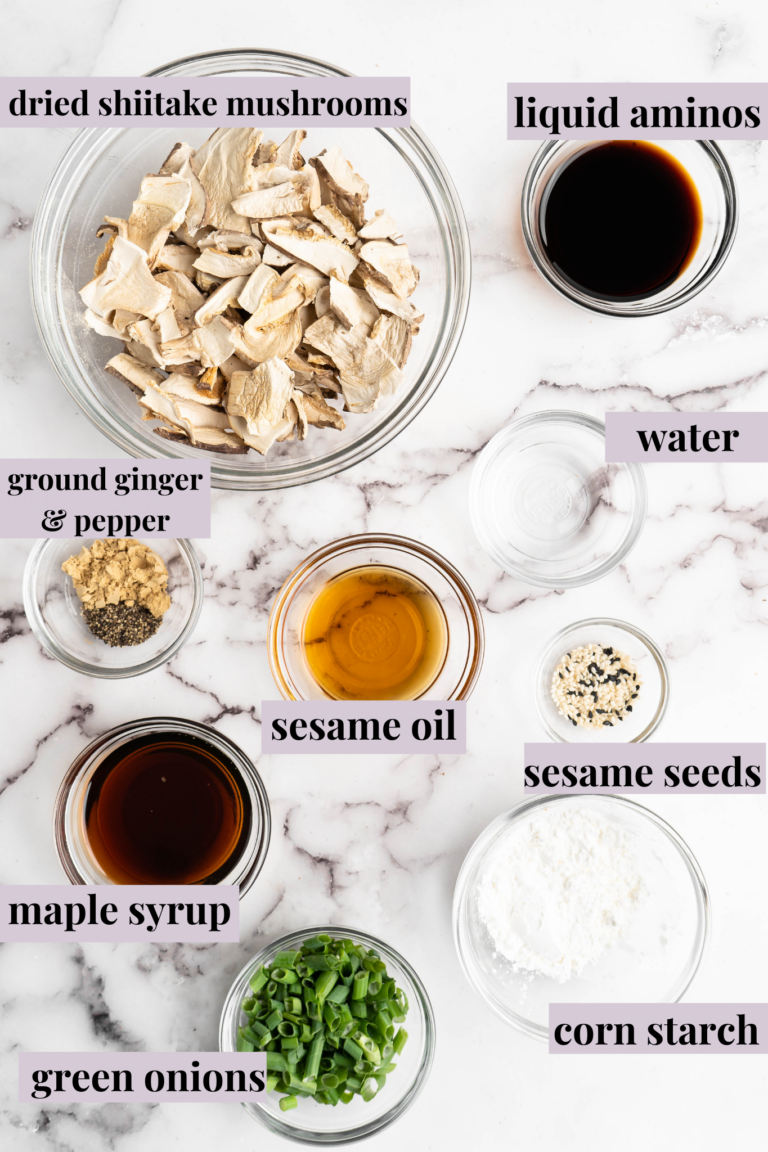 dried shiitake mushrooms

liquid aminos

water

ground ginger & pepper

sesame oil

sesame seeds

maple syrup

corn starch

green onions